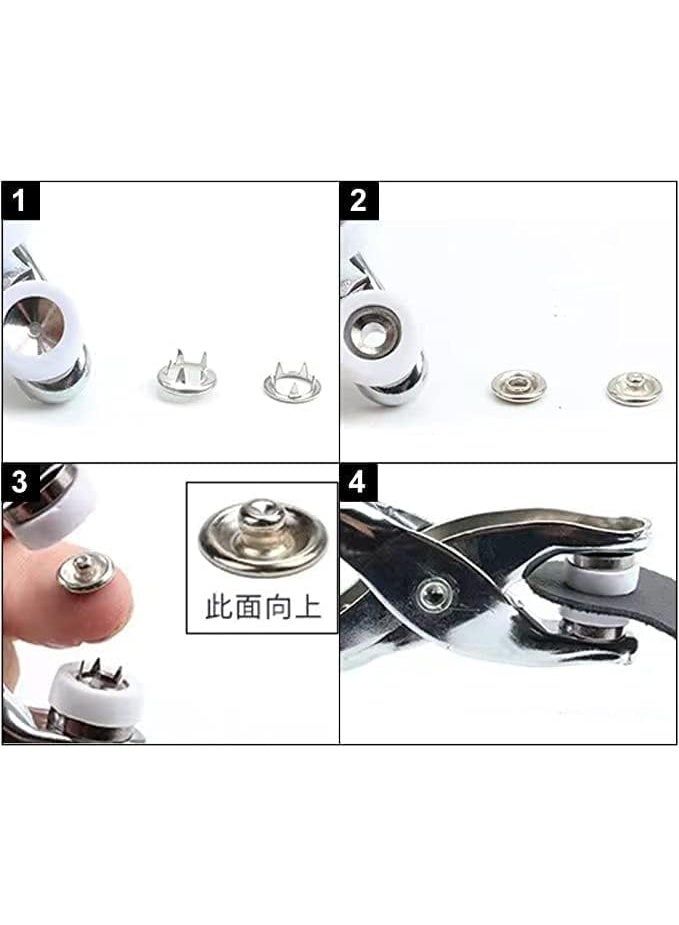 1

2

3

此面向上

4